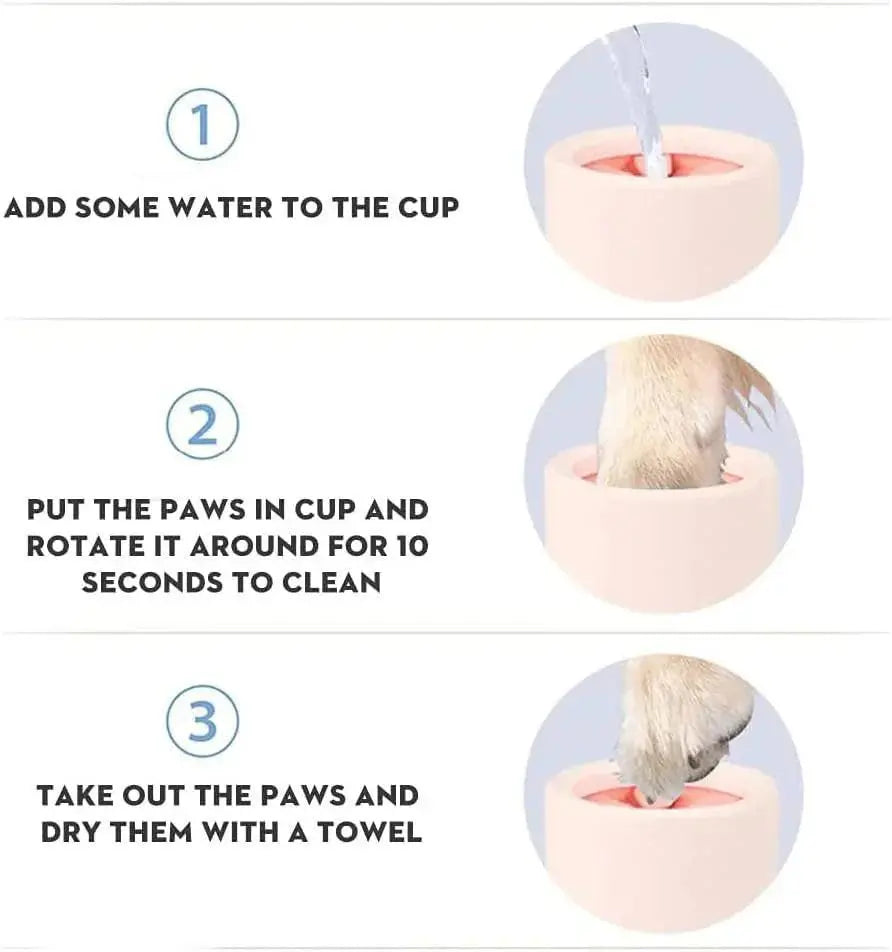 1

ADD SOME WATER TO THE CUP

2

PUT THE PAWS IN CUP AND ROTATE IT AROUND FOR 10 SECONDS TO CLEAN

3

TAKE OUT THE PAWS AND DRY THEM WITH A TOWEL