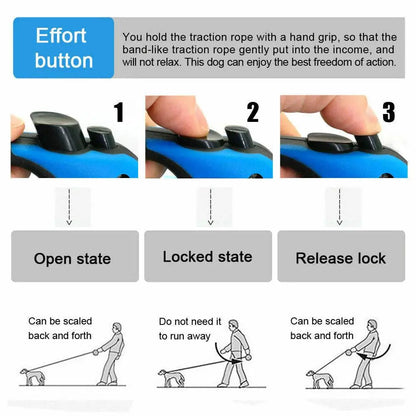 Effort button

You hold the traction rope with a hand grip, so that the band-like traction rope gently put into the income, and will not relax. This dog can enjoy the best freedom of action.

1

2

3

Open state

Locked state

Release lock

Can be scaled back and forth

Do not need it to run away

Can be scaled back and forth